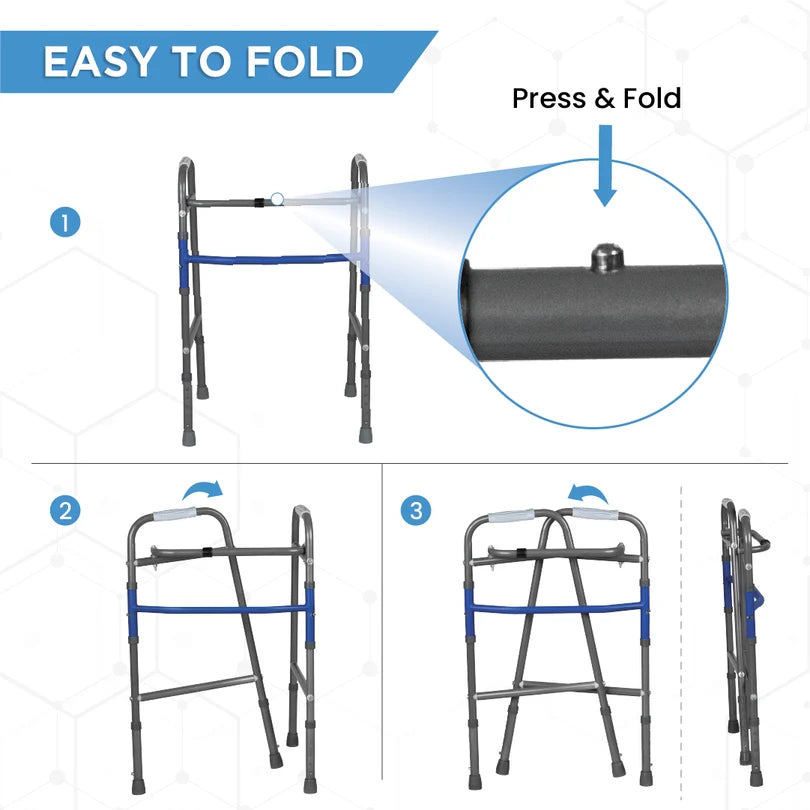 EASY TO FOLD

Press & Fold

1

2

3